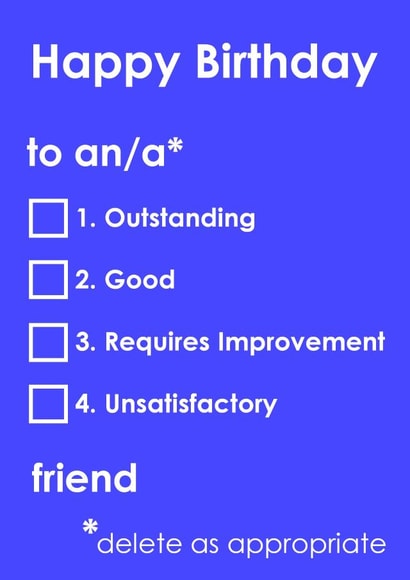 Happy Birthday

to an/a*

☐ 1. Outstanding

☐ 2. Good

☐ 3. Requires Improvement

☐ 4. Unsatisfactory

friend

*delete as appropriate