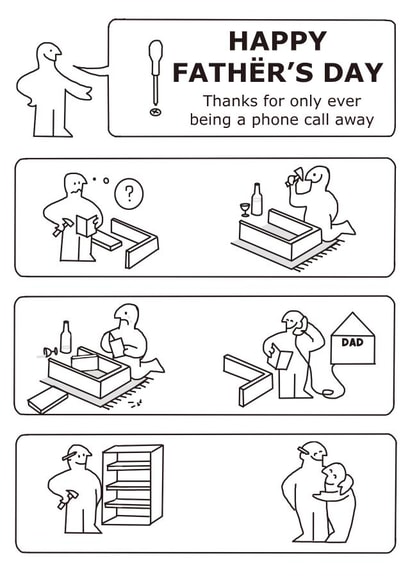 HAPPY FATHËR'S DAY

Thanks for only ever being a phone call away

?

DAD